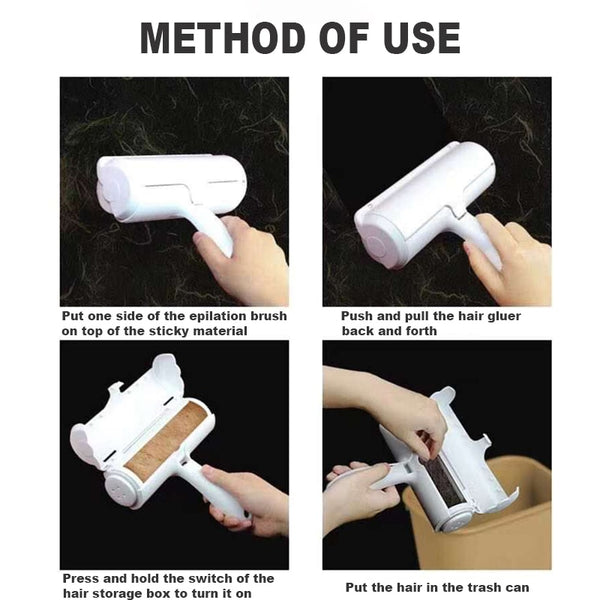 METHOD OF USE

Put one side of the epilation brush on top of the sticky material

Push and pull the hair gluer back and forth

Press and hold the switch of the hair storage box to turn it on

Put the hair in the trash can